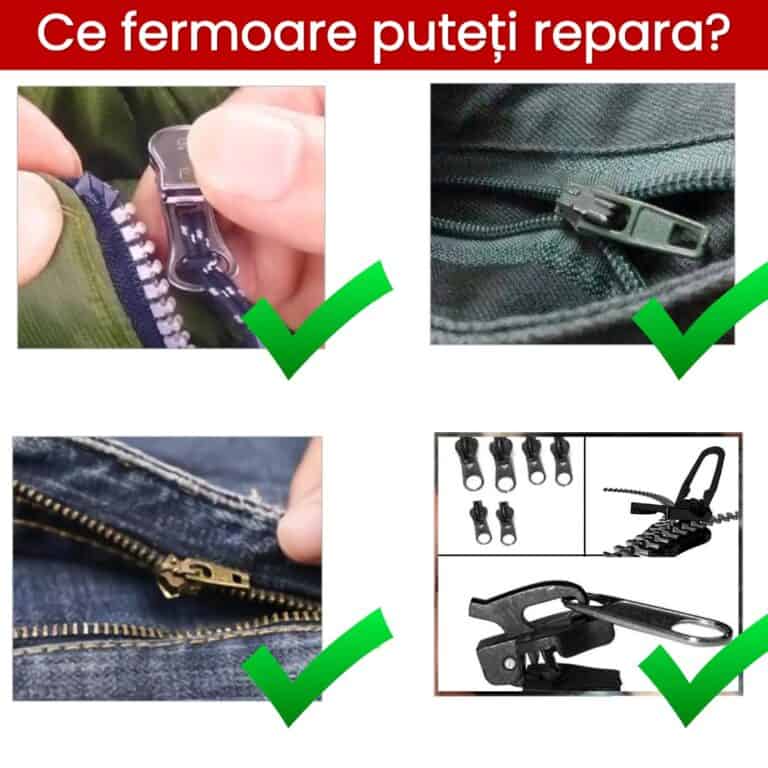 Ce fermoare puteți repara?