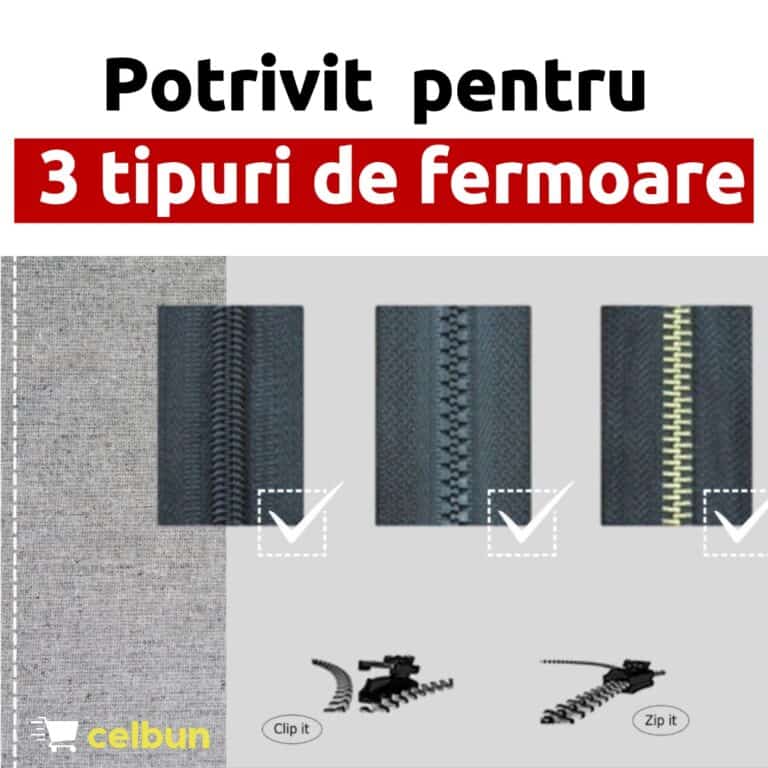 Potrivit pentru

3 tipuri de fermoare

celbun

Clip it

Zip it